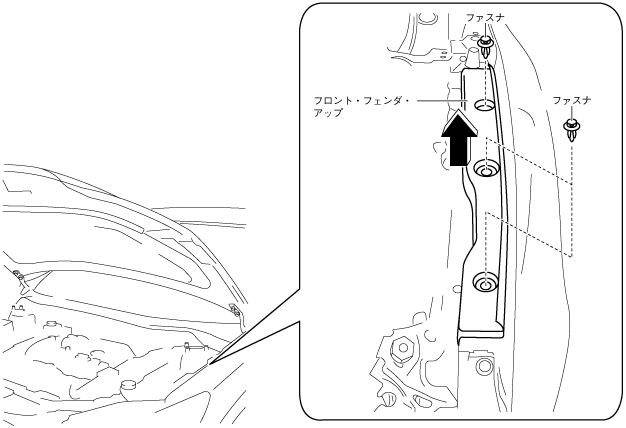 ファスナ

フロント・フェンダ・アップ

ファスナ