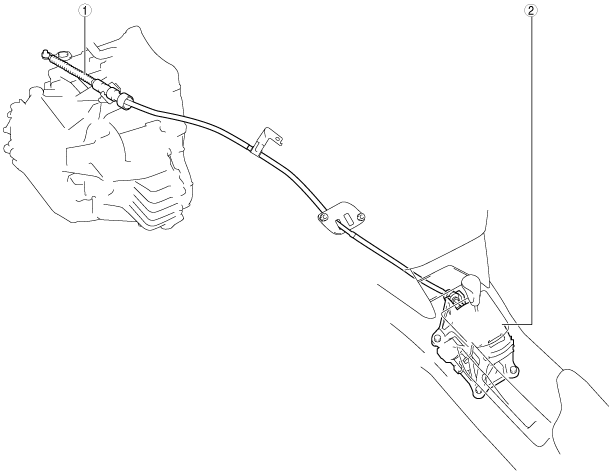 1
2