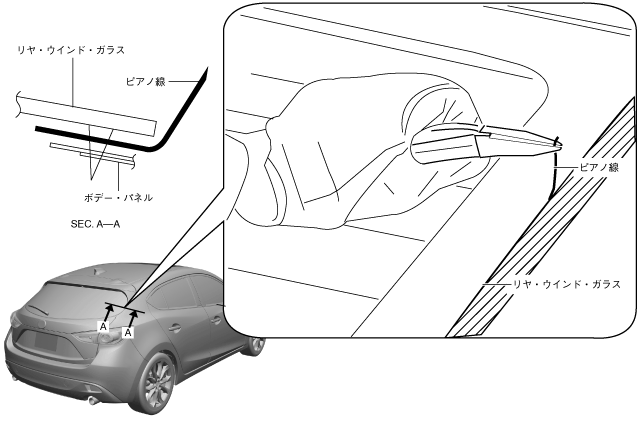 リヤ・ウインド・ガラス

ピアノ線

ボデー・パネル

SEC. A—A

A

A

ピアノ線

リヤ・ウインド・ガラス