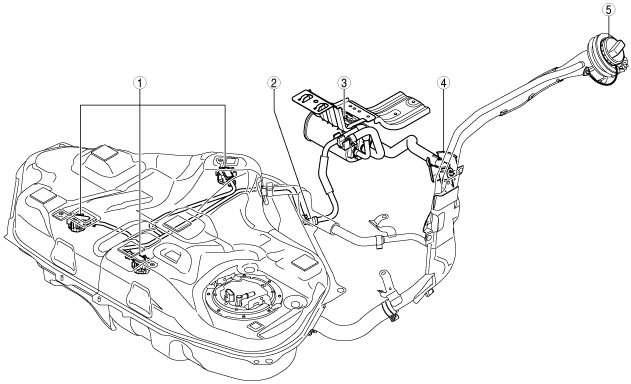 1
2
3
4
5