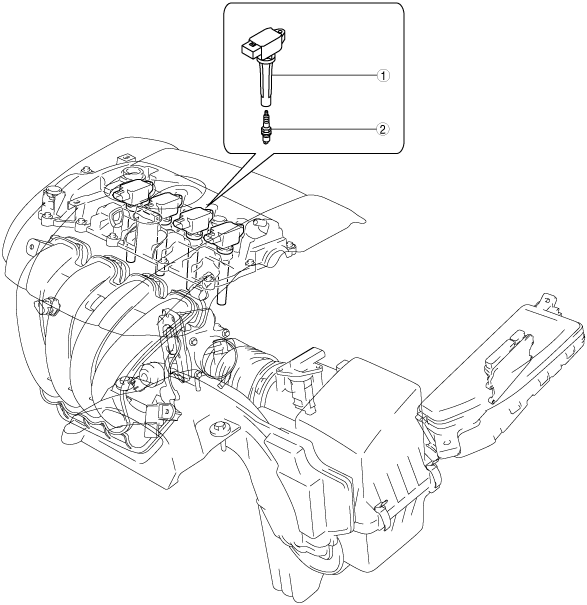 1
2