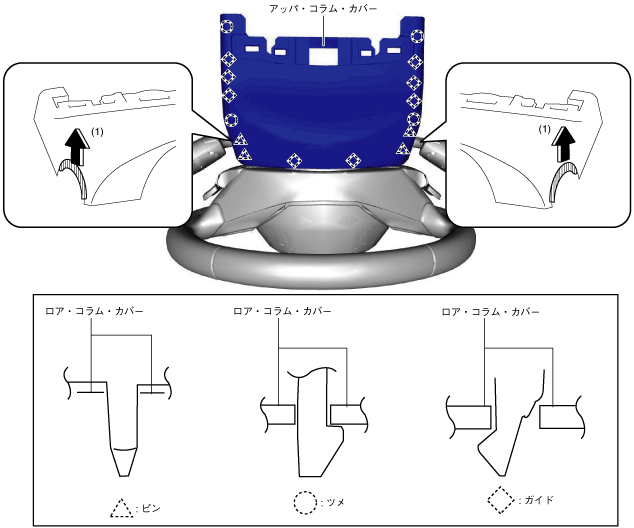 アッパ・コラム・カバー

(1)

(1)

ロア・コラム・カバー

ロア・コラム・カバー

ロア・コラム・カバー

: ピン

: ツメ

: ガイド