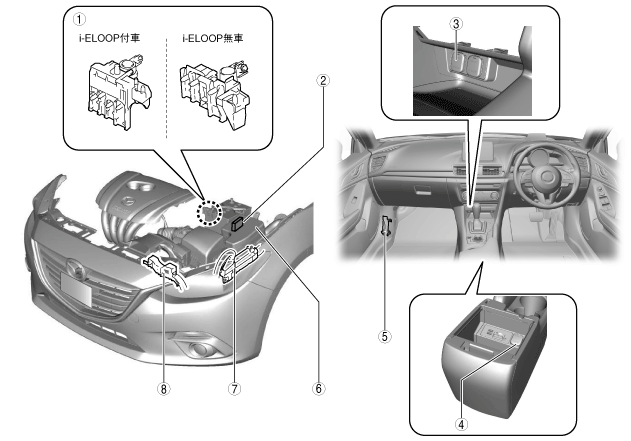 ①
i-ELOOP付車
i-ELOOP無車
②
③
④
⑤
⑥
⑦
⑧