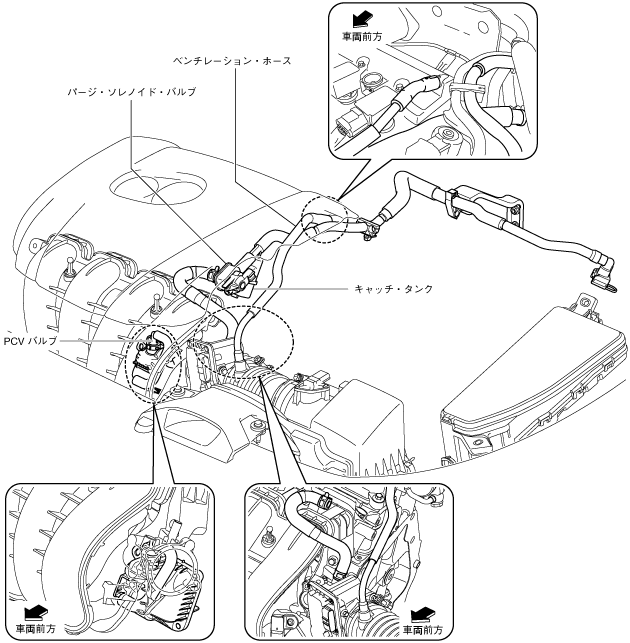 車両前方

ベンチレーション・ホース

パージ・ソレノイド・バルブ

キャッチ・タンク

PCV バルブ

車両前方

車両前方