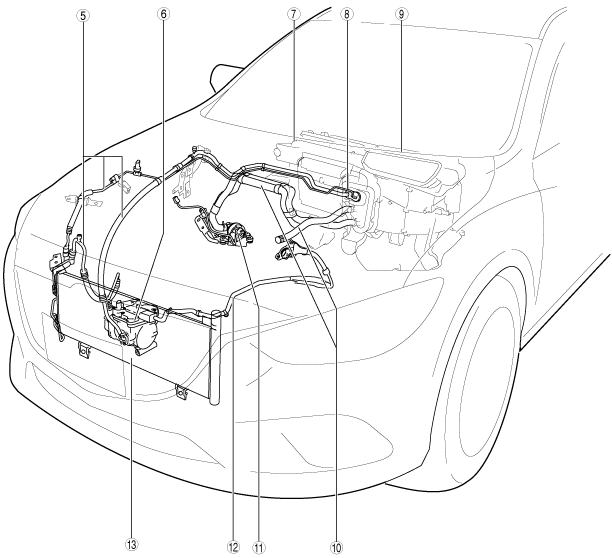 5
6
7
8
9
13
12
11
10