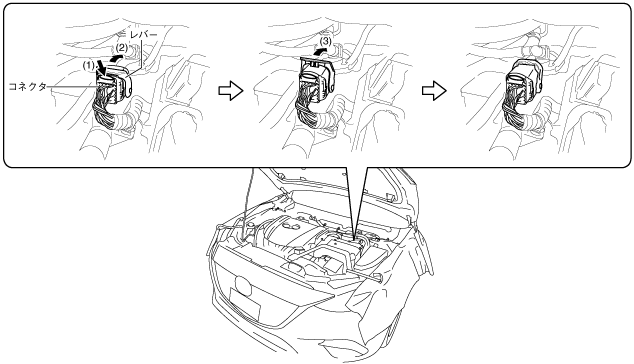 レバー
(2)
(1)
コネクタ
(3)