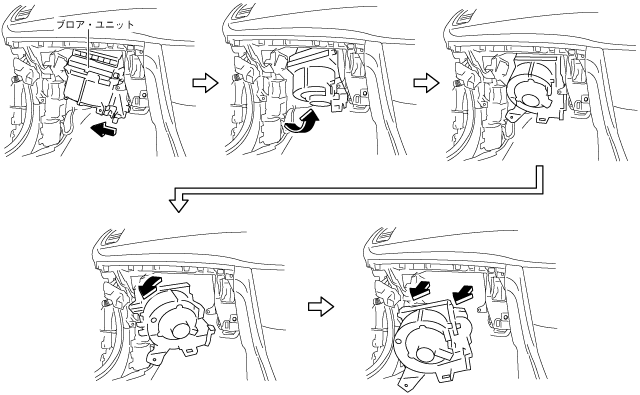 ブロア・ユニット