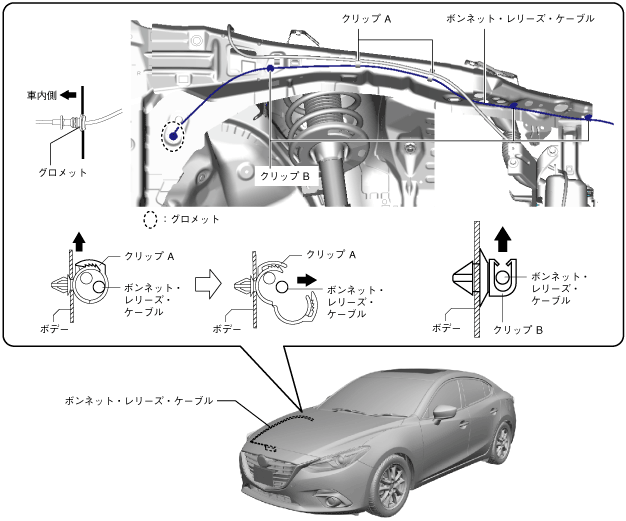 クリップ A

ボンネット・レリーズ・ケーブル

車内側

グロメット

クリップ B

：グロメット

クリップ A

ボンネット・レリーズ・ケーブル

ボデー

クリップ A

ボンネット・レリーズ・ケーブル

ボデー

ボンネット・レリーズ・ケーブル

ボデー

クリップ B

ボンネット・レリーズ・ケーブル