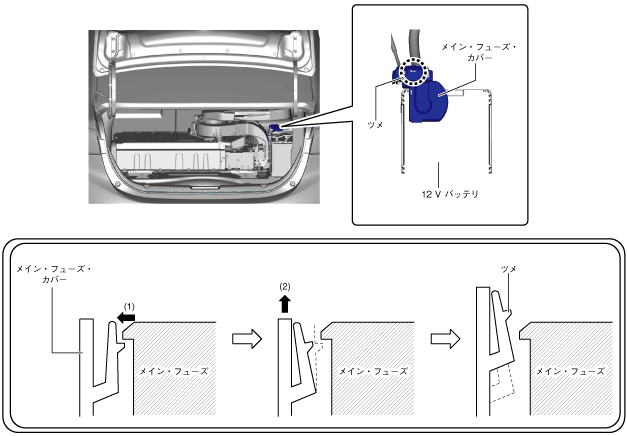 メイン・フューズ・カバー

ツメ

12 V バッテリ

メイン・フューズ・カバー

(1)

メイン・フューズ

(2)

メイン・フューズ

ツメ

メイン・フューズ