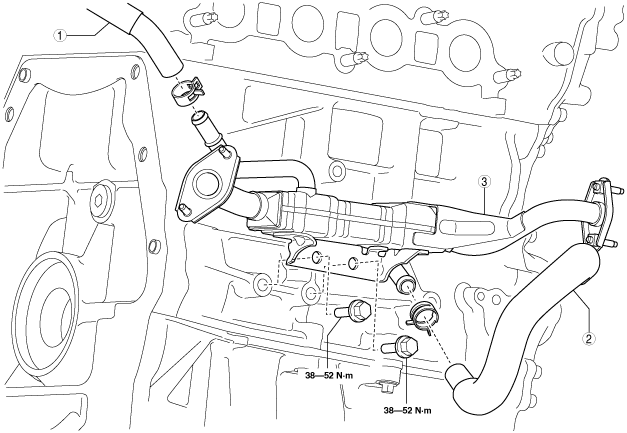 1

3

2

38—52 N·m

38—52 N·m