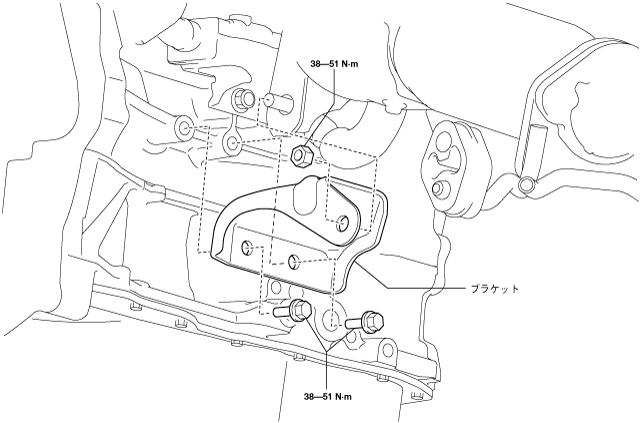 38—51 N·m

ブラケット

38—51 N·m