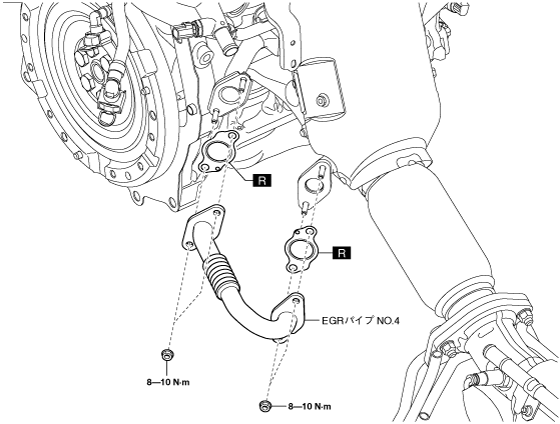 R

R

EGRパイプ NO.4

8—10 N·m

8—10 N·m