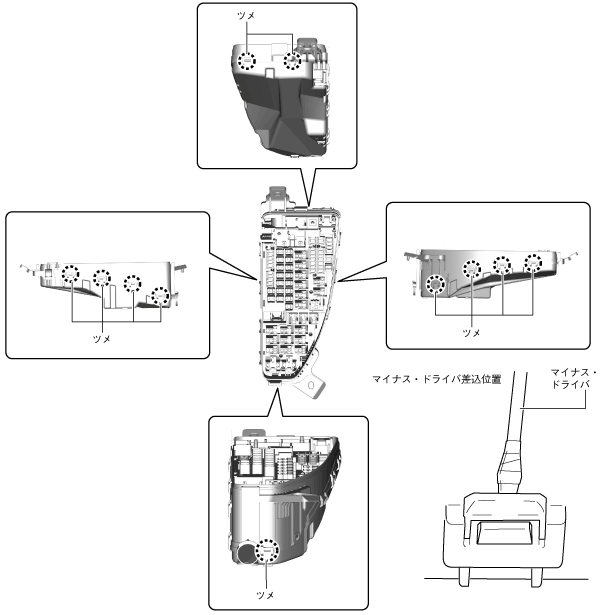 ツメ

ツメ

ツメ

マイナス・ドライバ差込位置

マイナス・ドライバ

ツメ