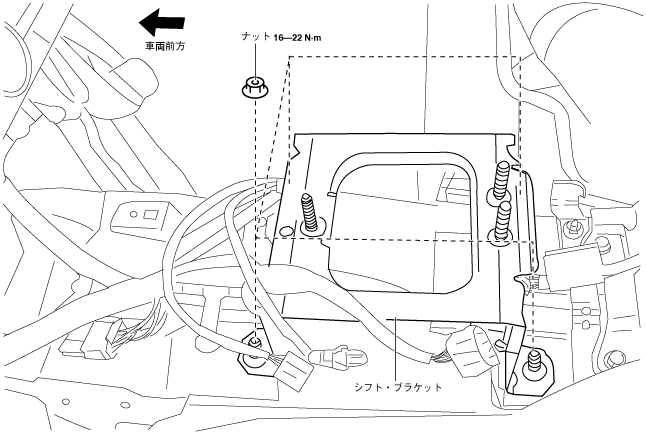 車両前方

ナット 16—22 N·m

シフト・ブラケット