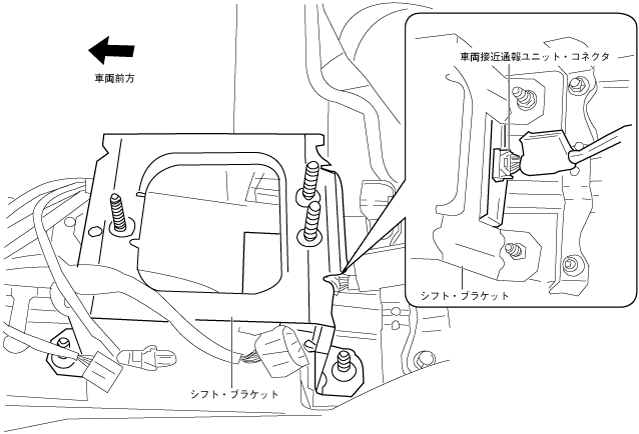 車両前方

車両接近通報ユニット・コネクタ

シフト・ブラケット

シフト・ブラケット