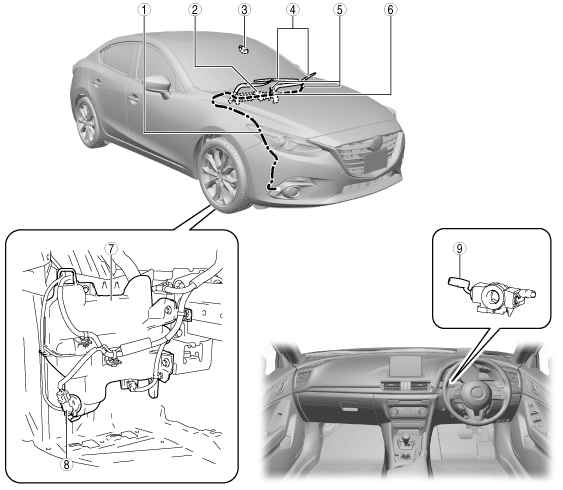 1
2
3
4
5
6
7
8
9