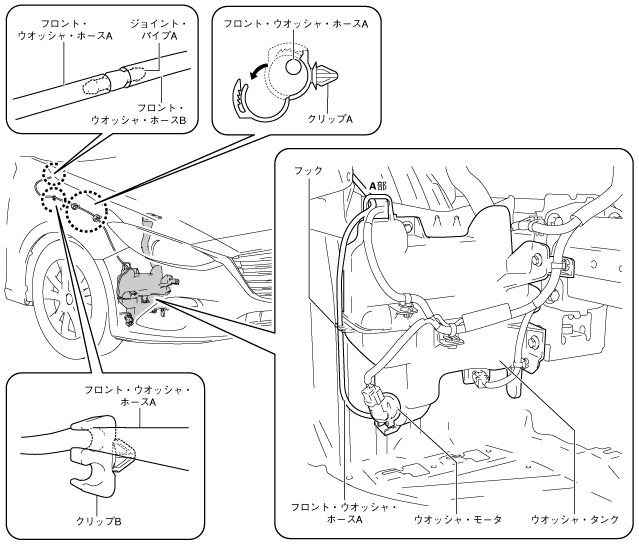 フロント・ウオッシャ・ホースA

ジョイント・パイプA

フロント・ウオッシャ・ホースB

フロント・ウオッシャ・ホースA

クリップA

フック

A部

フロント・ウオッシャ・ホースA

クリップB

フロント・ウオッシャ・ホースA

ウオッシャ・モータ

ウオッシャ・タンク