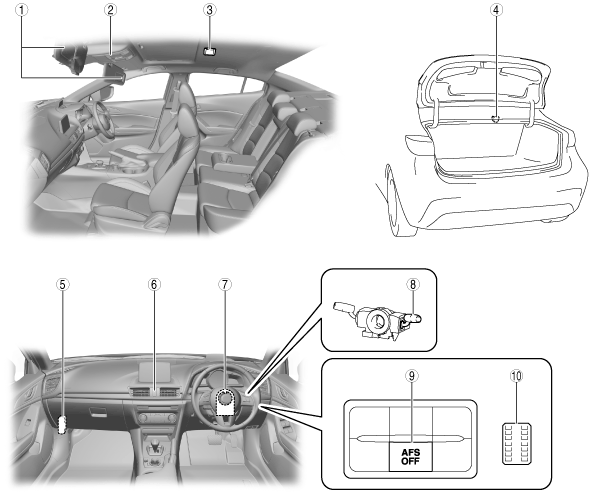 1
2
3
4
5
6
7
8
9
10
AFS OFF