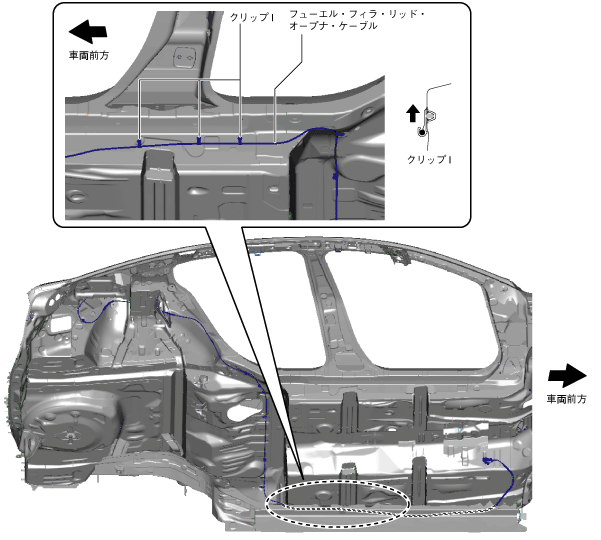 車両前方

クリップ I

フューエル・フィラ・リッド・オープナ・ケーブル

クリップ I

車両前方