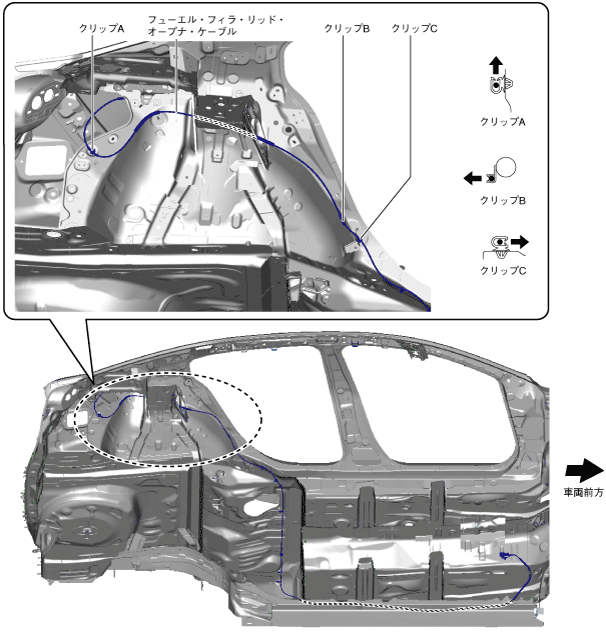 クリップA

フューエル・フィラ・リッド・オープナ・ケーブル

クリップB

クリップC

クリップA

クリップB

クリップC

車両前方