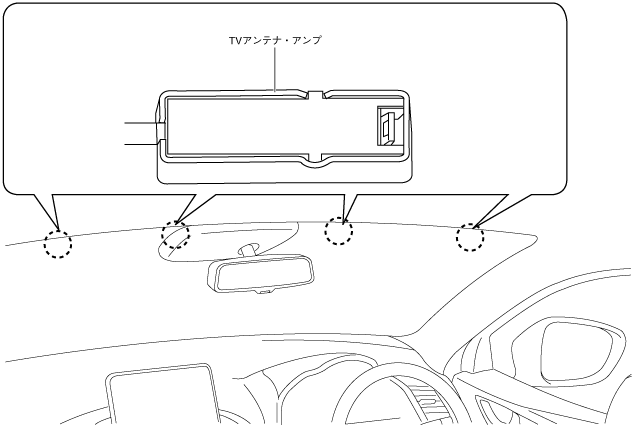 TVアンテナ・アンプ