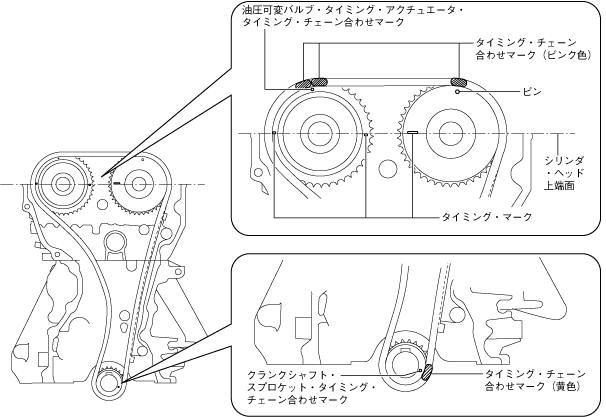 油圧可変バルブ・タイミング・アクチュエータ・タイミング・チェーン合わせマーク

タイミング・チェーン合わせマーク（ピンク色）

ピン

シリンダ・ヘッド上端面

タイミング・マーク

クランクシャフト・スプロケット・タイミング・チェーン合わせマーク

タイミング・チェーン合わせマーク（黄色）