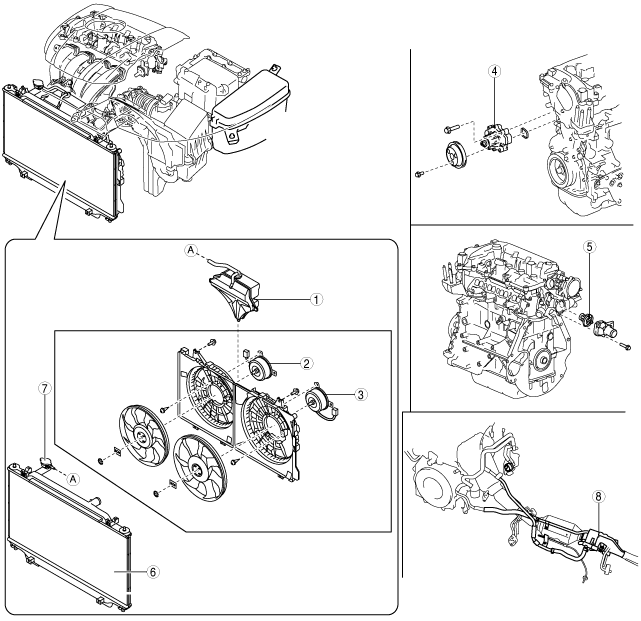 A
1
2
3
7
A
6
4
5
8