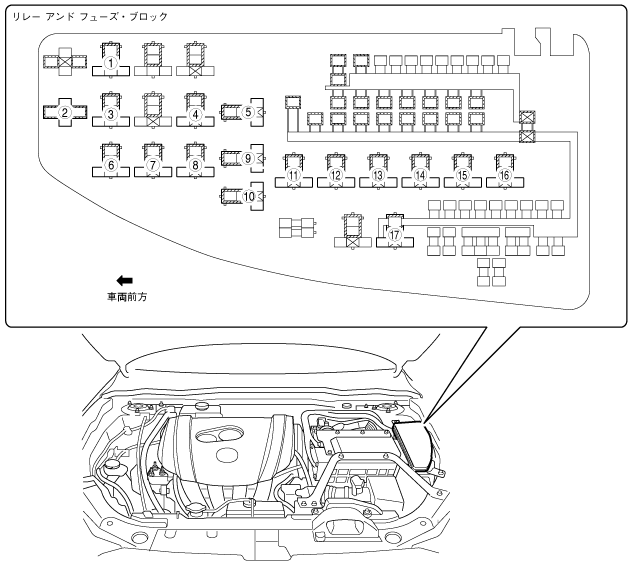 リレー アンド フューズ・ブロック

1
2
3
4
5
6
7
8
9
10
11
12
13
14
15
16
17

車両前方