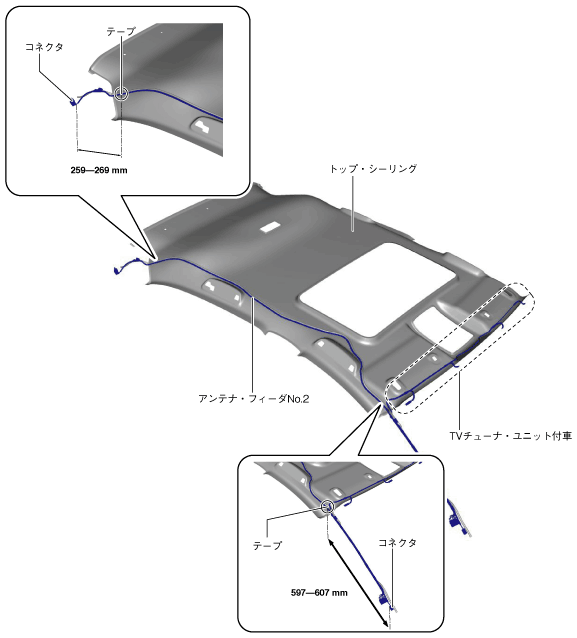 コネクタ

テープ

259—269 mm

トップ・シーリング

アンテナ・フィーダNo.2

TVチューナ・ユニット付車

テープ

コネクタ

597—607 mm