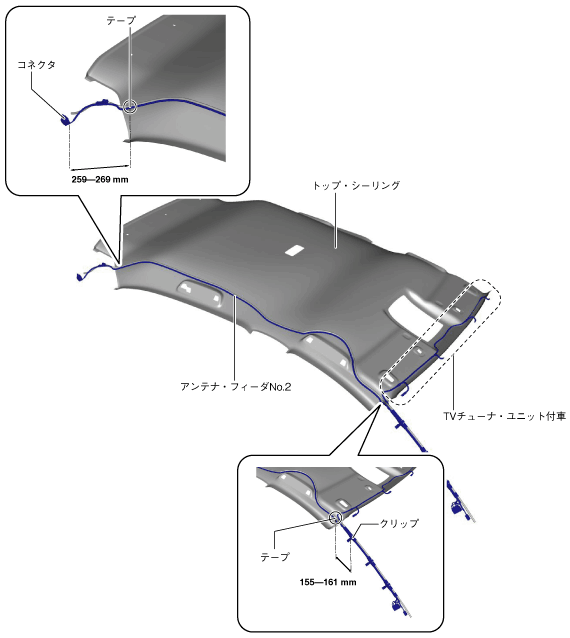 テープ

コネクタ

259—269 mm

トップ・シーリング

アンテナ・フィーダNo.2

TVチューナ・ユニット付車

クリップ

テープ

155—161 mm