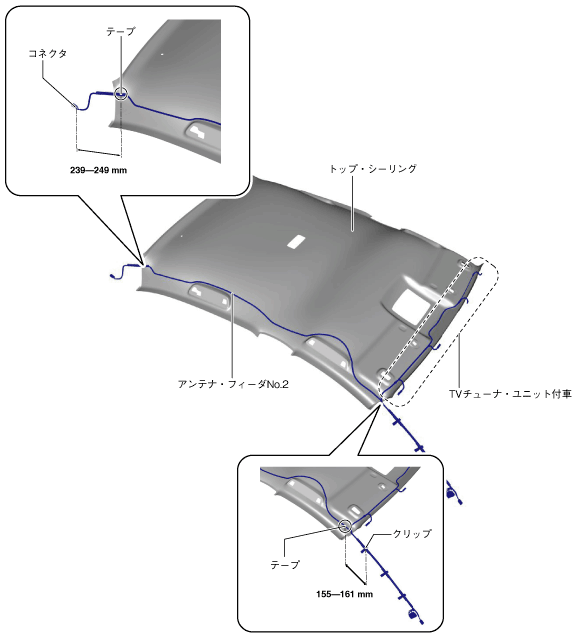 テープ

コネクタ

239—249 mm

トップ・シーリング

アンテナ・フィーダNo.2

TVチューナ・ユニット付車

クリップ

テープ

155—161 mm