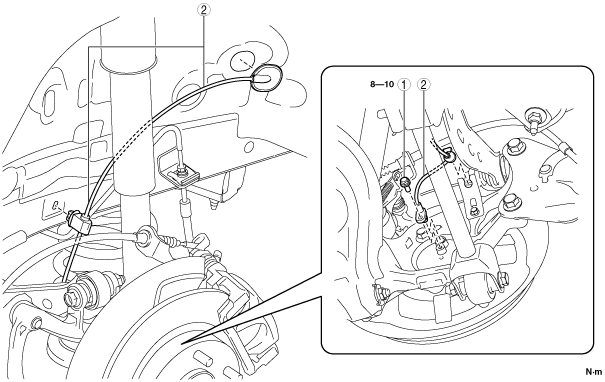 2

8—10 1 2

N·m