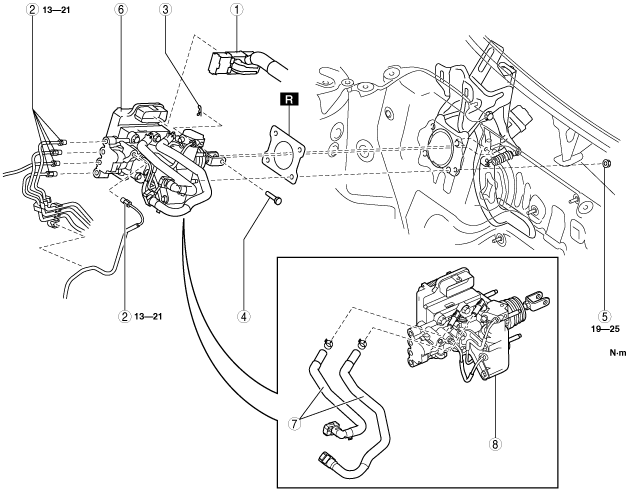 2 13—21
6
3
1
R
2 13—21
4
5
19—25
N·m
7
8