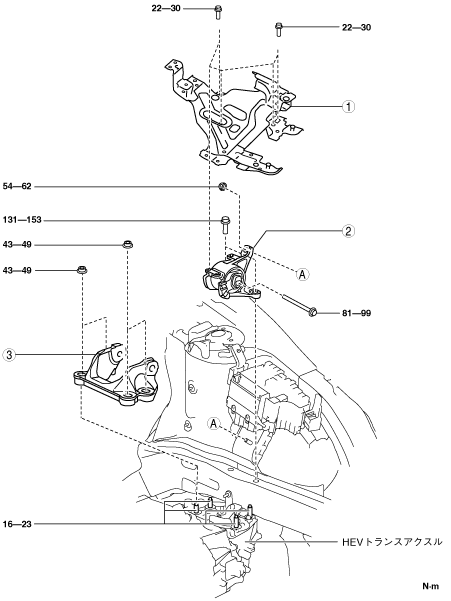 22—30

22—30

1

54—62

131—153

2

43—49

43—49

A

81—99

3

A

16—23

HEVトランスアクスル

N·m