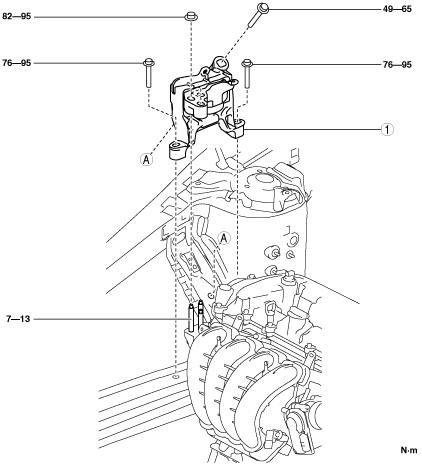 82—95

49—65

76—95

76—95

1

A

A

7—13

N·m