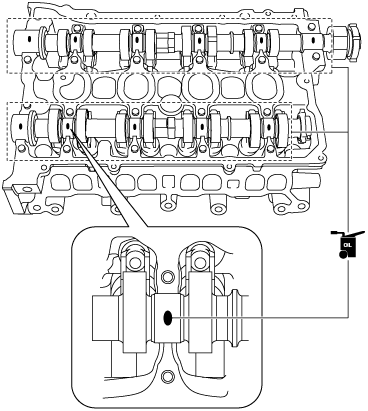 OIL