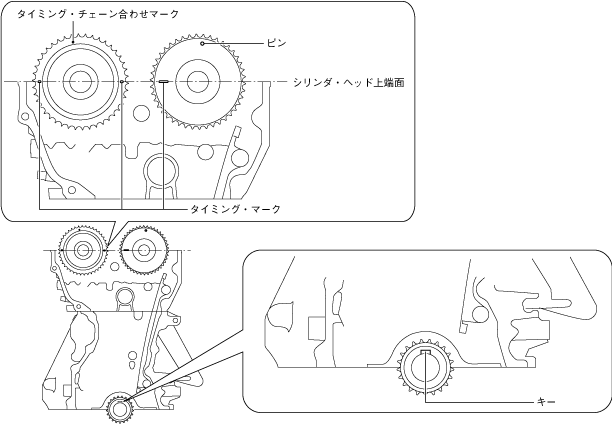 タイミング・チェーン合わせマーク
ピン
シリンダ・ヘッド上端面
タイミング・マーク
キー