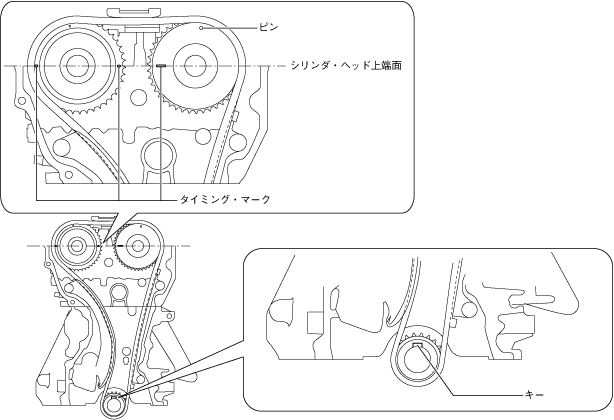 ピン
シリンダ・ヘッド上端面
タイミング・マーク
キー