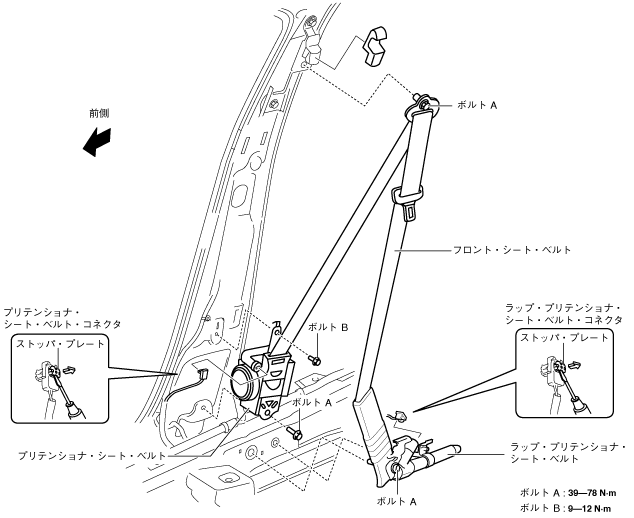 前側

ボルト A

フロント・シート・ベルト

プリテンショナ・シート・ベルト・コネクタ

ストッパ・プレート

ボルト B

ラップ・プリテンショナ・シート・ベルト・コネクタ

ストッパ・プレート

ボルト A

プリテンショナ・シート・ベルト

ラップ・プリテンショナ・シート・ベルト

ボルト A

ボルト A : 39—78 N·m
ボルト B : 9—12 N·m