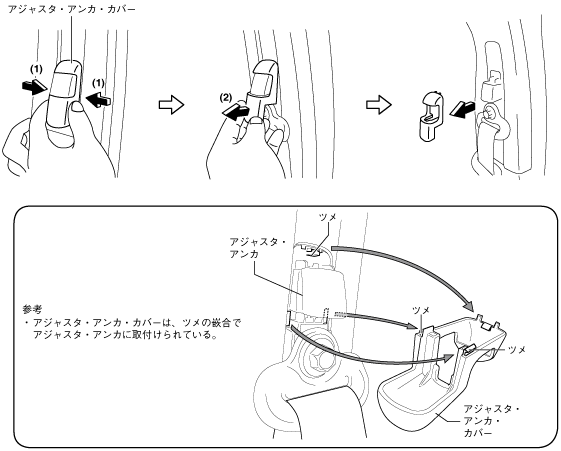 アジャスタ・アンカ・カバー

(1)

(1)

(2)

ツメ

アジャスタ・アンカ

参考
・アジャスタ・アンカ・カバーは、ツメの嵌合でアジャスタ・アンカに取付けられている。

ツメ

ツメ

アジャスタ・アンカ・カバー