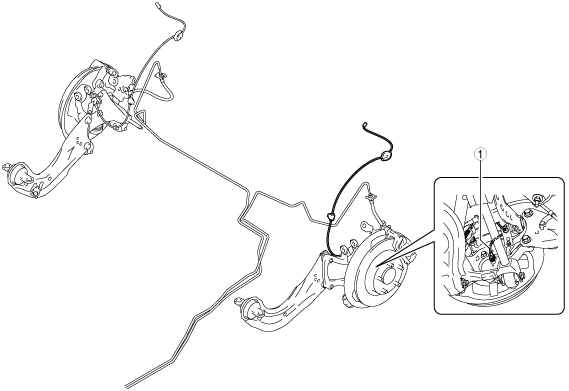 1