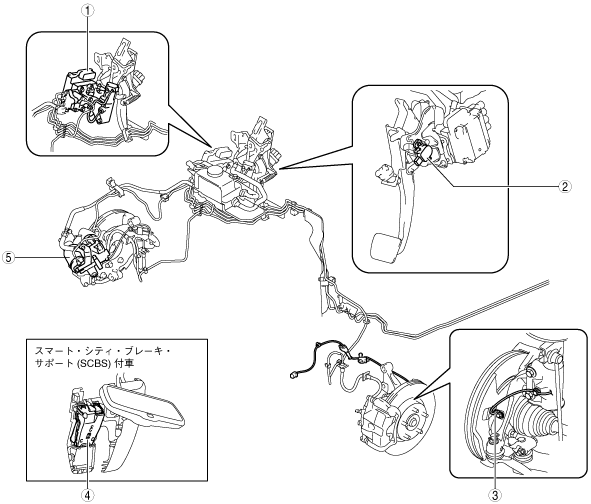 ①

②

⑤

スマート・シティ・ブレーキ・サポート (SCBS) 付車

④

③