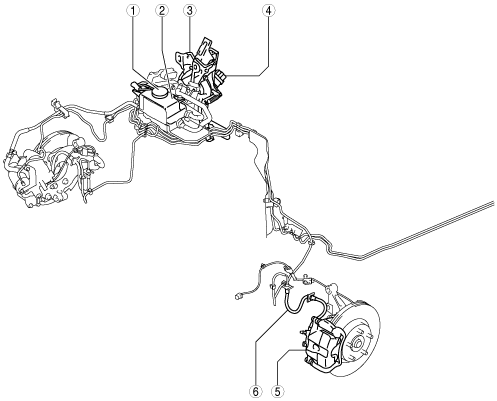 1
2
3
4
6
5