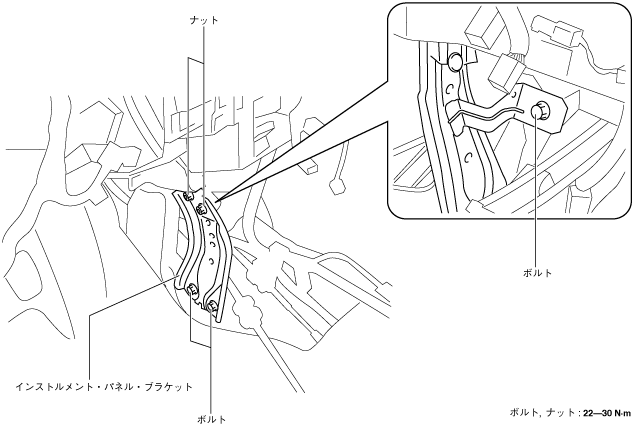 ナット

ボルト

インストルメント・パネル・ブラケット

ボルト

ボルト, ナット : 22—30 N·m