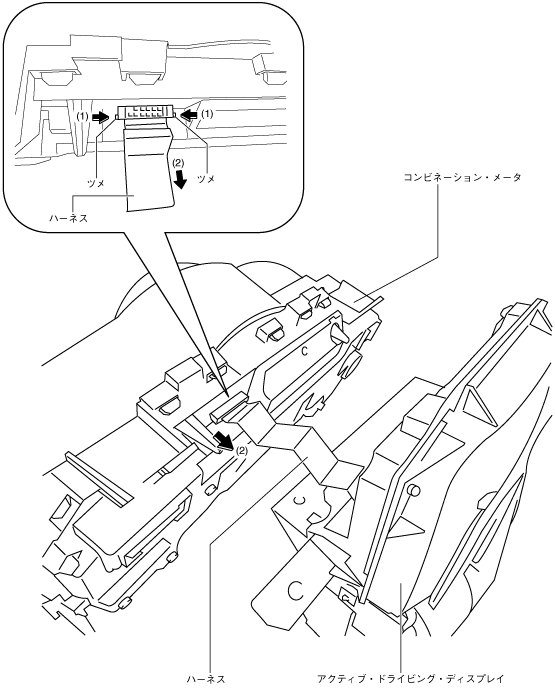 (1)
(1)
(2)
ツメ
ツメ
ハーネス
コンビネーション・メータ
(2)
ハーネス
アクティブ・ドライビング・ディスプレイ