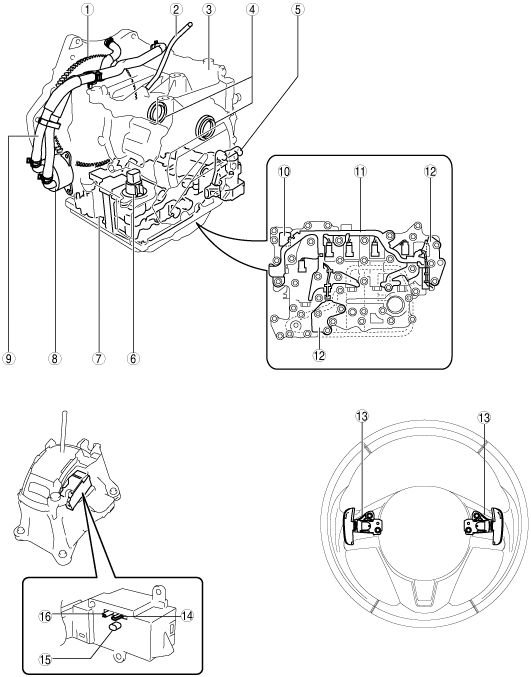 1
2
3
4
5
10
11
12
12
9
8
7
6
13
13
16
14
15