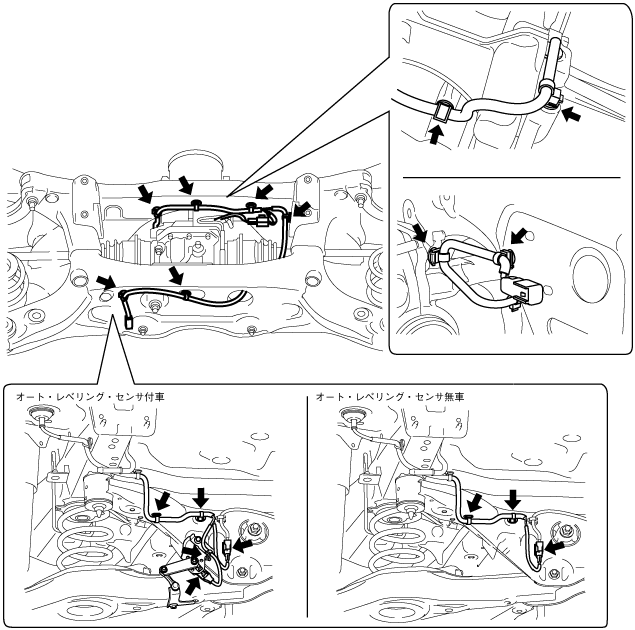 オート・レベリング・センサ付車

オート・レベリング・センサ無車