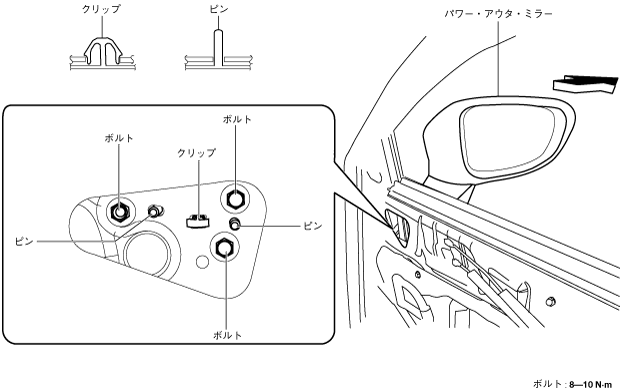 クリップ

ピン

パワー・アウタ・ミラー

ボルト

ボルト

クリップ

ピン

ピン

ボルト

ボルト : 8—10 N·m