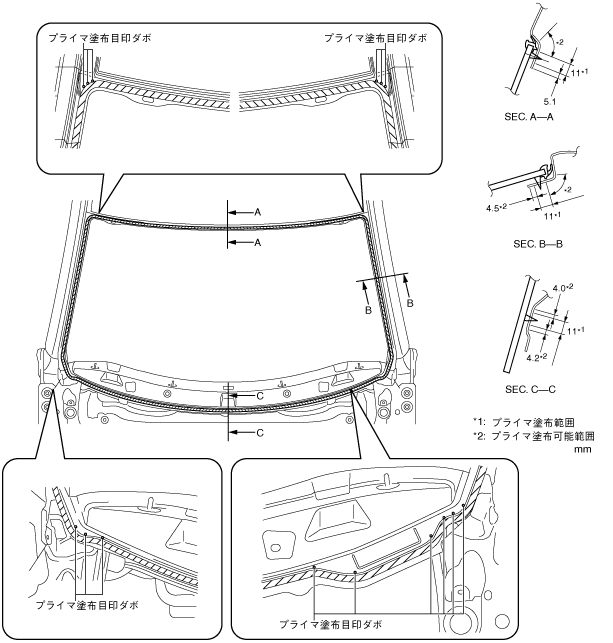 プライマ塗布目印ダボ

プライマ塗布目印ダボ

*2

11*1

5.1

SEC. A—A

*2

4.5*2

11*1

SEC. B—B

4.0*2

11*1

4.2*2

SEC. C—C

A

A

B

B

C

C

*1: プライマ塗布範囲
*2: プライマ塗布可能範囲
mm

プライマ塗布目印ダボ

プライマ塗布目印ダボ