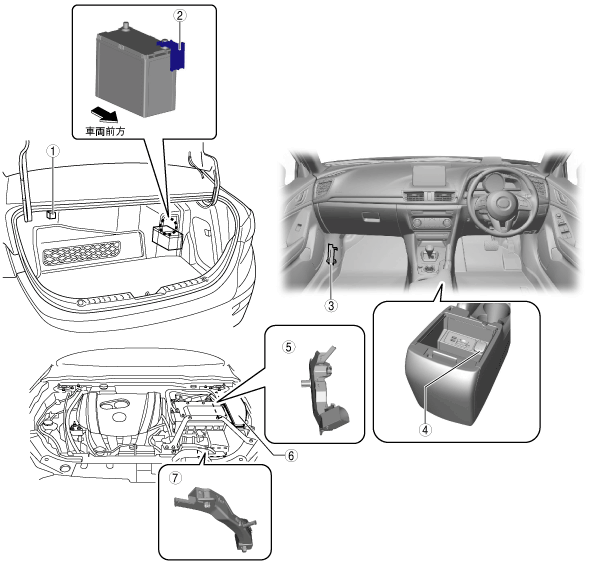 2
車両前方
1
3
4
5
6
7